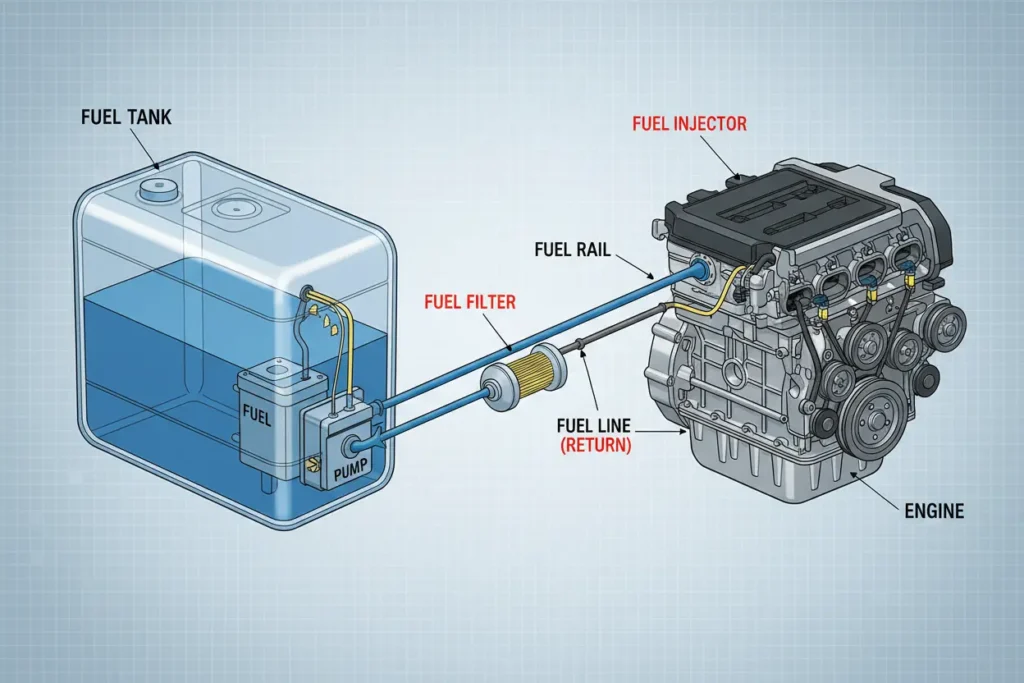 FUEL TANK

FUEL INJECTOR

FUEL RAIL

FUEL FILTER

FUEL

PUMP

FUEL LINE
(RETURN)

ENGINE